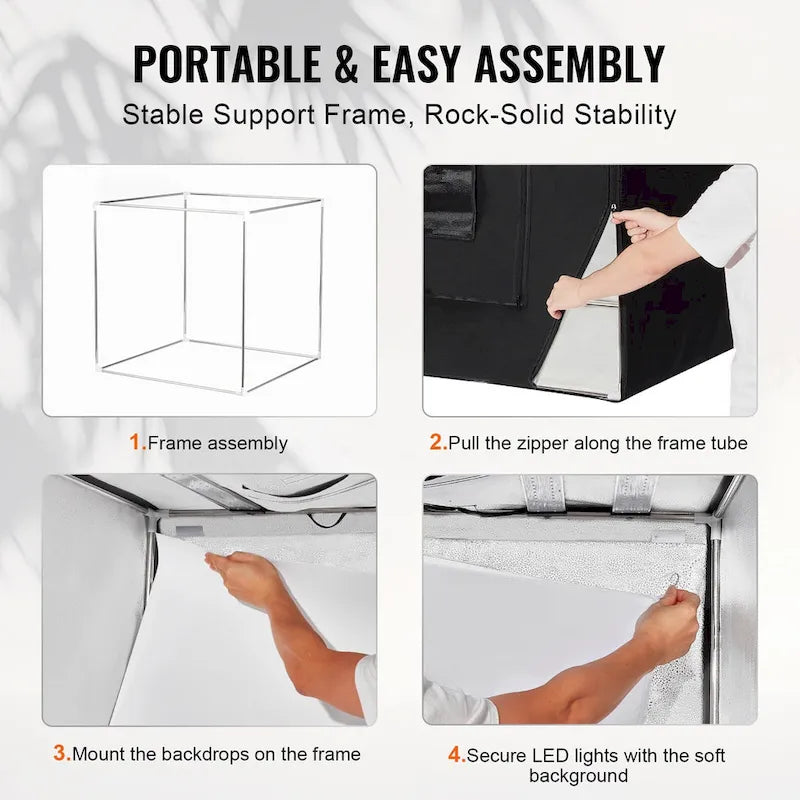 PORTABLE & EASY ASSEMBLY

Stable Support Frame, Rock-Solid Stability

1.Frame assembly

2.Pull the zipper along the frame tube

3.Mount the backdrops on the frame

4.Secure LED lights with the soft background